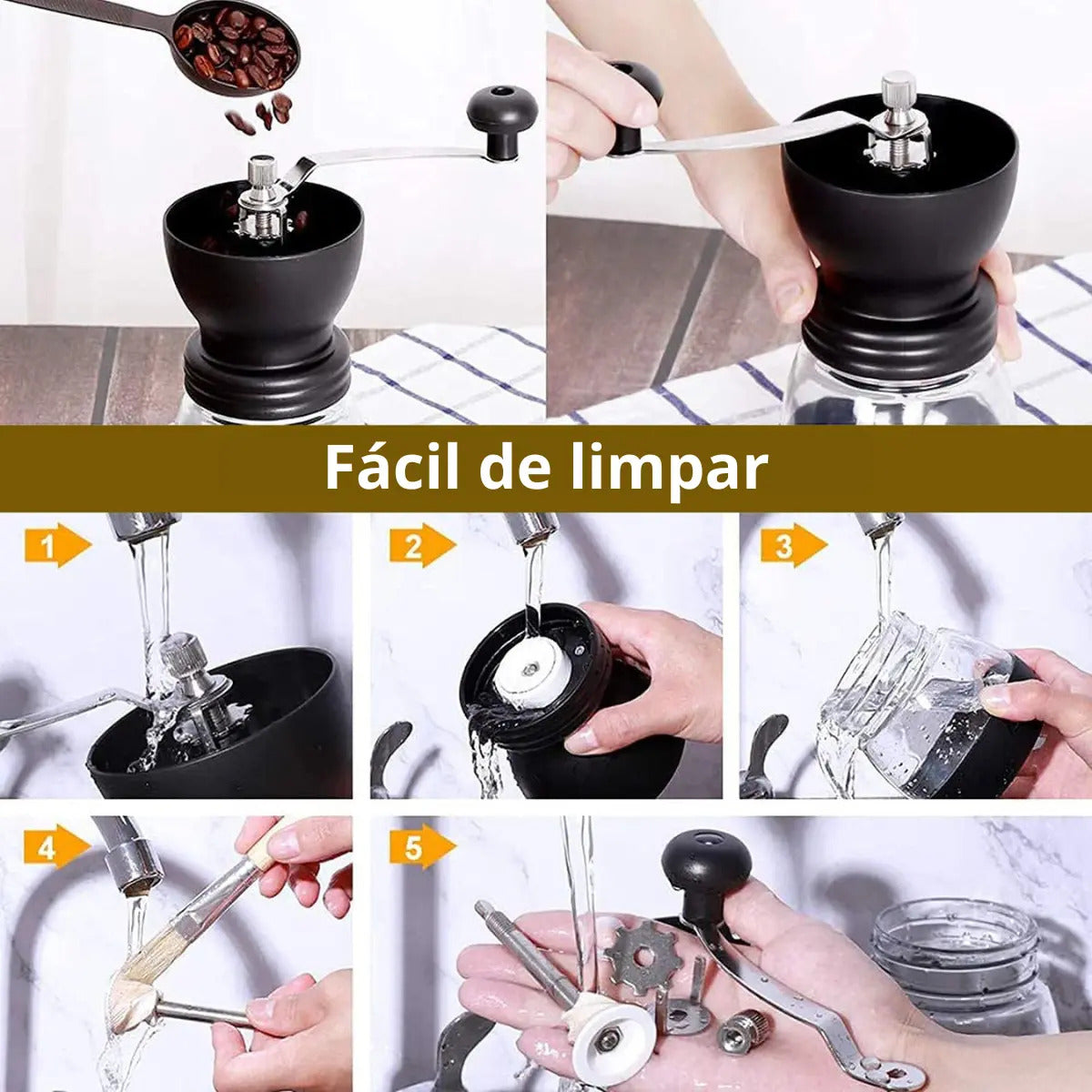 Fácil de limpar

1

2

3

4

5